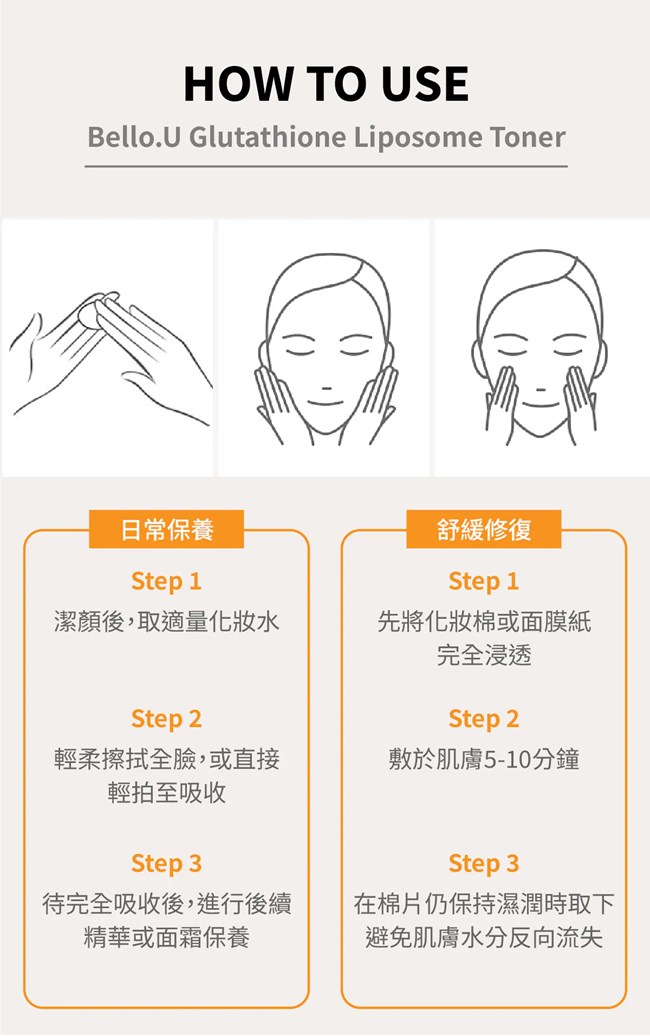 HOW TO USE

Bello.U Glutathione Liposome Toner

日常保養

Step 1

潔顏後，取適量化妝水

Step 2

輕柔擦拭全臉，或直接輕拍至吸收

Step 3

待完全吸收後，進行後續精華或面霜保養

舒緩修復

Step 1

先將化妝棉或面膜紙完全浸透

Step 2

敷於肌膚5-10分鐘

Step 3

在棉片仍保持濕潤時取下避免肌膚水分反向流失