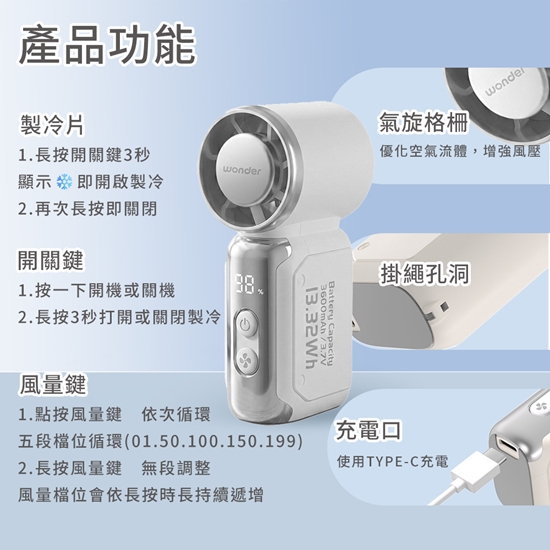 產品功能

製冷片
1.長按開關鍵3秒
顯示 即開啟製冷
2.再次長按即關閉

開關鍵
1.按一下開機或關機
2.長按3秒打開或關閉製冷

風量鍵
1.點按風量鍵　依次循環
五段檔位循環(01.50.100.150.199)
2.長按風量鍵　無段調整
風量檔位會依長按時長持續遞增

wonder

98 %

Battery Capacity
3600mAh / 3.7V
13.32Wh

wonder

氣旋格柵
優化空氣流體，增強風壓

掛繩孔洞

充電口
使用TYPE-C充電