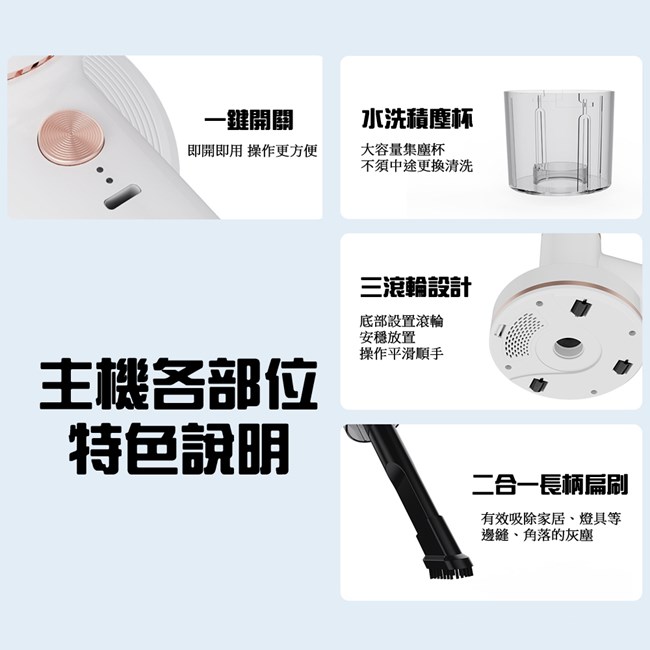 一鍵開關

即開即用 操作更方便

水洗積塵杯

大容量集塵杯
不須中途更換清洗

三滾輪設計

底部設置滾輪
安穩放置
操作平滑順手

主機各部位
特色說明

二合一長柄扁刷

有效吸除家居、燈具等
邊縫、角落的灰塵