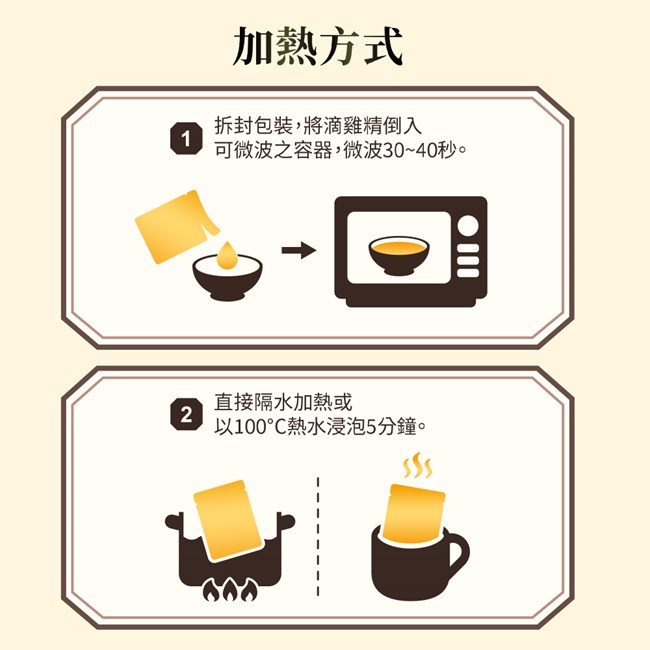 加熱方式

1 拆封包裝，將滴雞精倒入可微波之容器，微波30~40秒。

2 直接隔水加熱或以100°C熱水浸泡5分鐘。