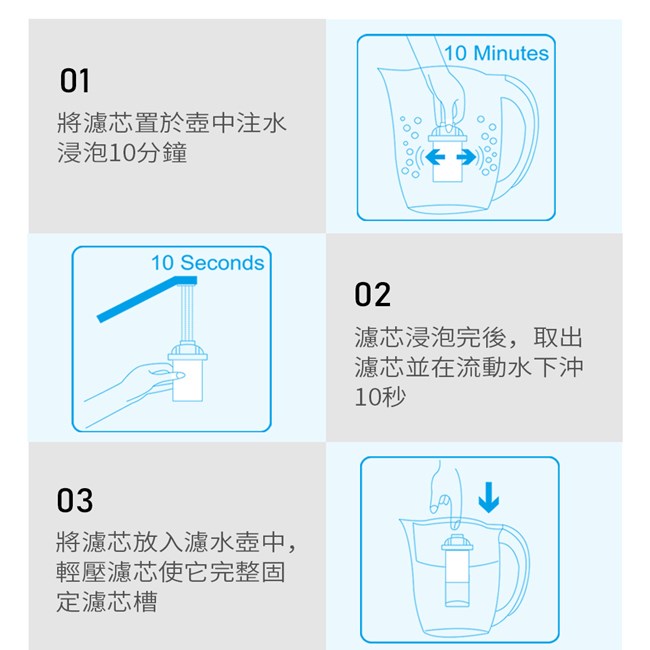 01

將濾芯置於壺中注水浸泡10分鐘

10 Minutes

10 Seconds

02

濾芯浸泡完後，取出濾芯並在流動水下沖10秒

03

將濾芯放入濾水壺中，輕壓濾芯使它完整固定濾芯槽