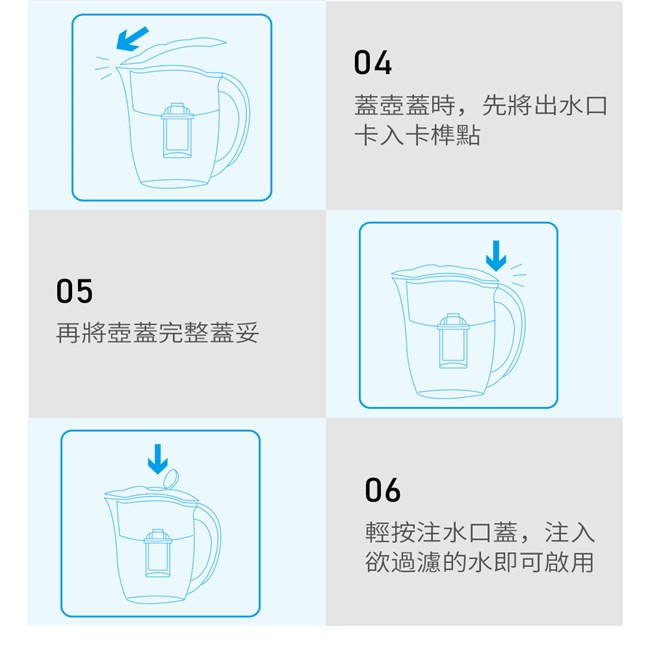 04
蓋壺蓋時，先將出水口卡入卡榫點

05
再將壺蓋完整蓋妥

06
輕按注水口蓋，注入欲過濾的水即可啟用