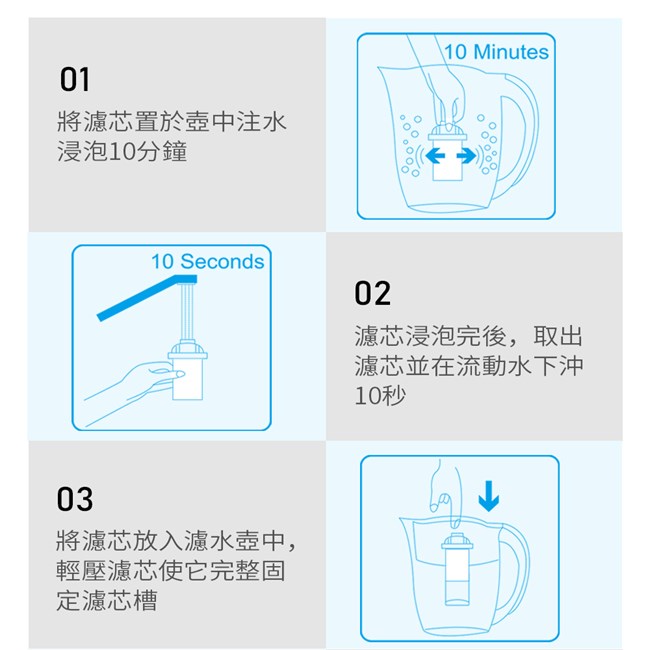 01

將濾芯置於壺中注水浸泡10分鐘

10 Minutes

10 Seconds

02

濾芯浸泡完後，取出濾芯並在流動水下沖10秒

03

將濾芯放入濾水壺中，輕壓濾芯使它完整固定濾芯槽