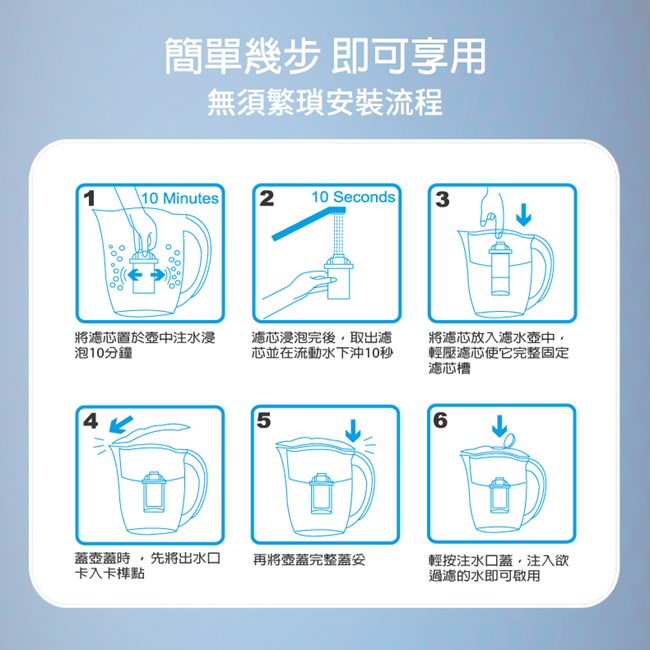 簡單幾步 即可享用
無須繁瑣安裝流程

1 10 Minutes

將濾芯置於壺中注水浸泡10分鐘

2 10 Seconds

濾芯浸泡完後，取出濾芯並在流動水下沖10秒

3

將濾芯放入濾水壺中，輕壓濾芯使它完整固定濾芯槽

4

蓋壺蓋時 ，先將出水口卡入卡榫點

5

再將壺蓋完整蓋妥

6

輕按注水口蓋，注入欲過濾的水即可啟用