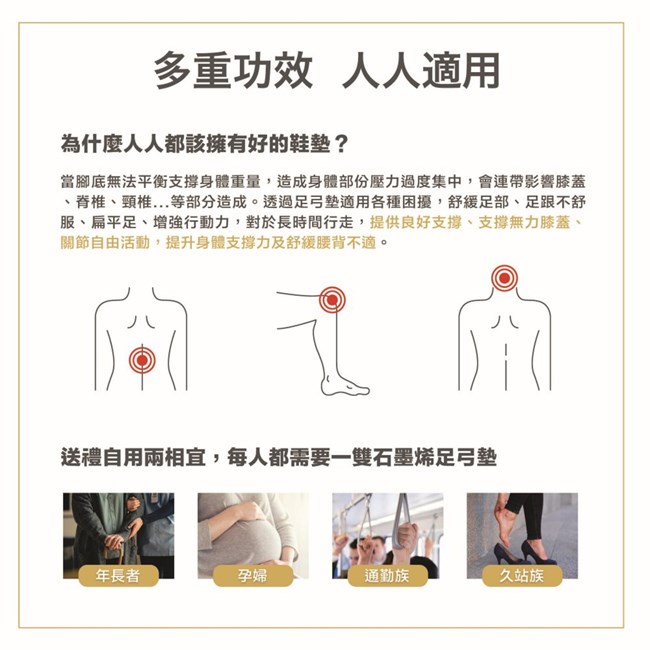 多重功效 人人適用

為什麼人人都該擁有好的鞋墊？

當腳底無法平衡支撐身體重量，造成身體部份壓力過度集中，會連帶影響膝蓋、脊椎、頸椎...等部分造成。透過足弓墊適用各種困擾，舒緩足部、足跟不舒服、扁平足、增強行動力，對於長時間行走，提供良好支撐、支撐無力膝蓋、關節自由活動，提升身體支撐力及舒緩腰背不適。

送禮自用兩相宜，每人都需要一雙石墨烯足弓墊

年長者

孕婦

通勤族

久站族