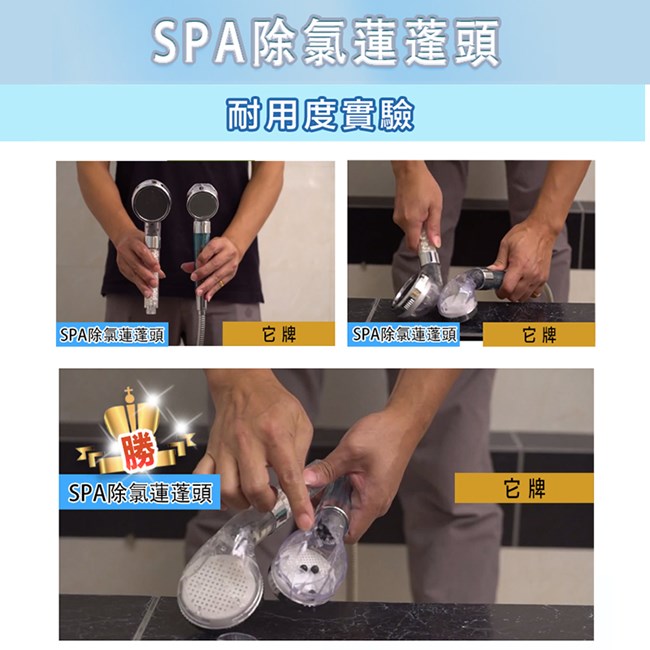 SPA除氯蓮蓬頭

耐用度實驗

SPA除氯蓮蓬頭

它牌

SPA除氯蓮蓬頭

它牌

勝

SPA除氯蓮蓬頭

它牌