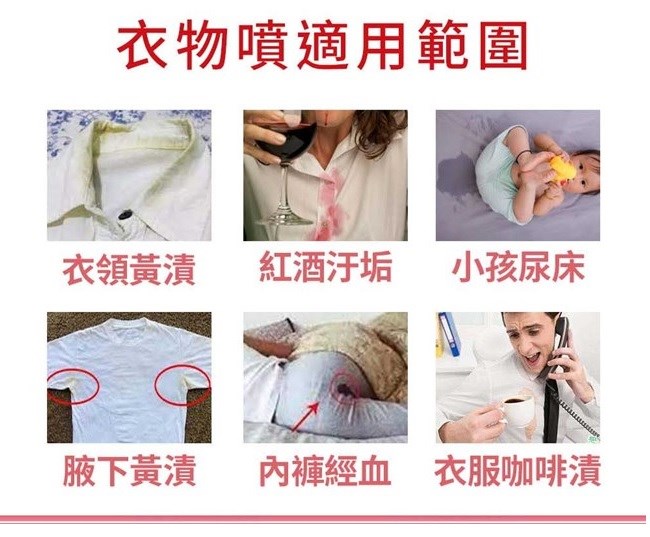 衣物噴適用範圍

衣領黃漬

紅酒汙垢

小孩尿床

腋下黃漬

內褲經血

衣服咖啡漬