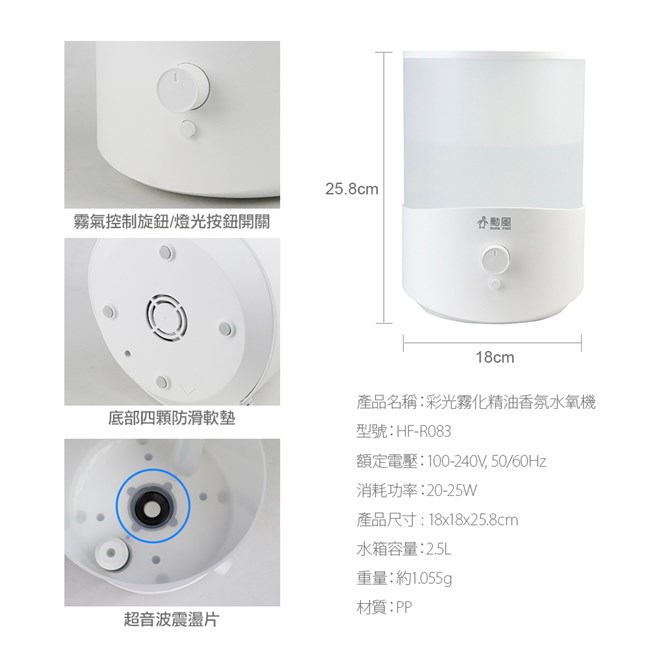 霧氣控制旋鈕/燈光按鈕開關

底部四顆防滑軟墊

超音波震盪片

25.8cm

勳風
SUPA FINE

18cm

產品名稱：彩光霧化精油香氛水氧機

型號：HF-R083

額定電壓：100-240V, 50/60Hz

消耗功率：20-25W

產品尺寸：18x18x25.8cm

水箱容量：2.5L

重量：約1.055g

材質：PP